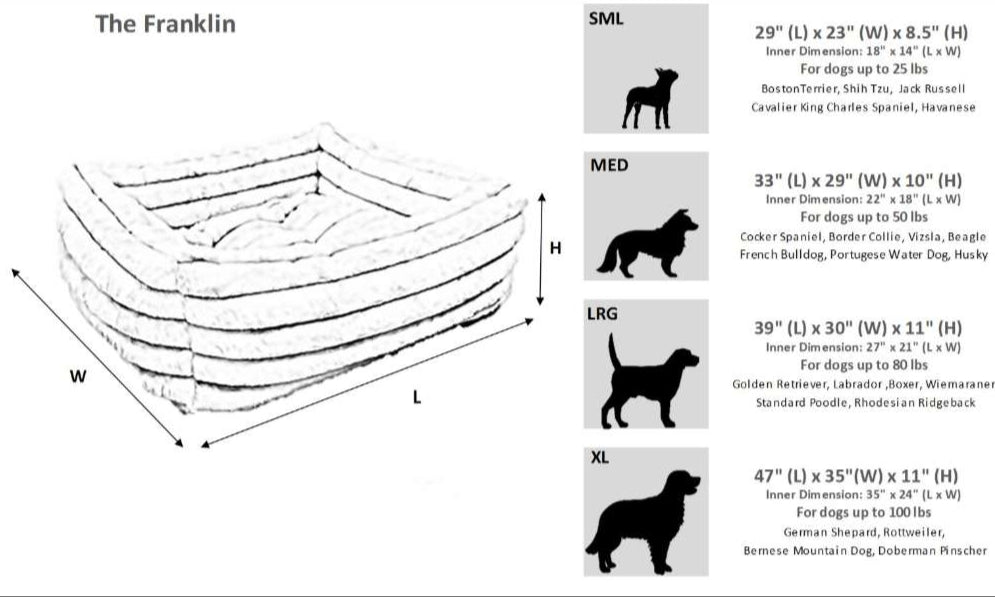 The Franklin

H

W

L

SML

29" (L) x 23" (W) x 8.5" (H)
Inner Dimension: 18" x 14" (L x W)
For dogs up to 25 lbs
BostonTerrier, Shih Tzu, Jack Russell
Cavalier King Charles Spaniel, Havanese

MED

33" (L) x 29" (W) x 10" (H)
Inner Dimension: 22" x 18" (L x W)
For dogs up to 50 lbs
Cocker Spaniel, Border Collie, Vizsla, Beagle
French Bulldog, Portugese Water Dog, Husky

LRG

39" (L) x 30" (W) x 11" (H)
Inner Dimension: 27" x 21" (L x W)
For dogs up to 80 lbs
Golden Retriever, Labrador ,Boxer, Wiemaraner
Standard Poodle, Rhodesian Ridgeback

XL

47" (L) x 35"(W) x 11" (H)
Inner Dimension: 35" x 24" (L x W)
For dogs up to 100 lbs
German Shepard, Rottweiler,
Bernese Mountain Dog, Doberman Pinscher